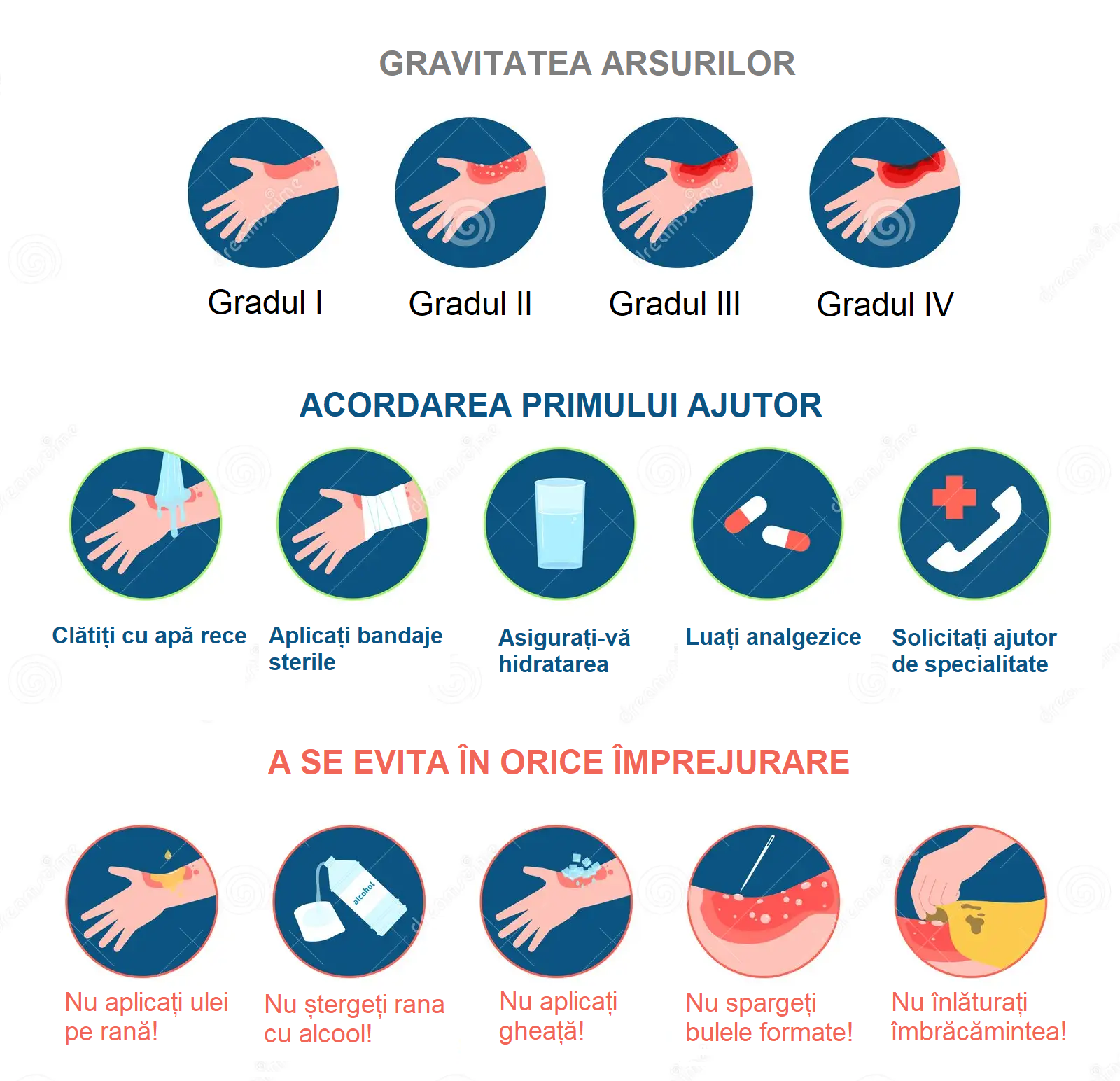 GRAVITATEA ARSURILOR

Gradul I

Gradul II

Gradul III

Gradul IV

ACORDAREA PRIMULUI AJUTOR

Clătiți cu apă rece

Aplicați bandaje sterile

Asigurați-vă hidratarea

Luați analgezice

Solicitați ajutor de specialitate

A SE EVITA ÎN ORICE ÎMPREJURARE

alcohol

Nu aplicați ulei pe rană!

Nu ștergeți rana cu alcool!

Nu aplicați gheață!

Nu spargeți bulele formate!

Nu înlăturați îmbrăcămintea!